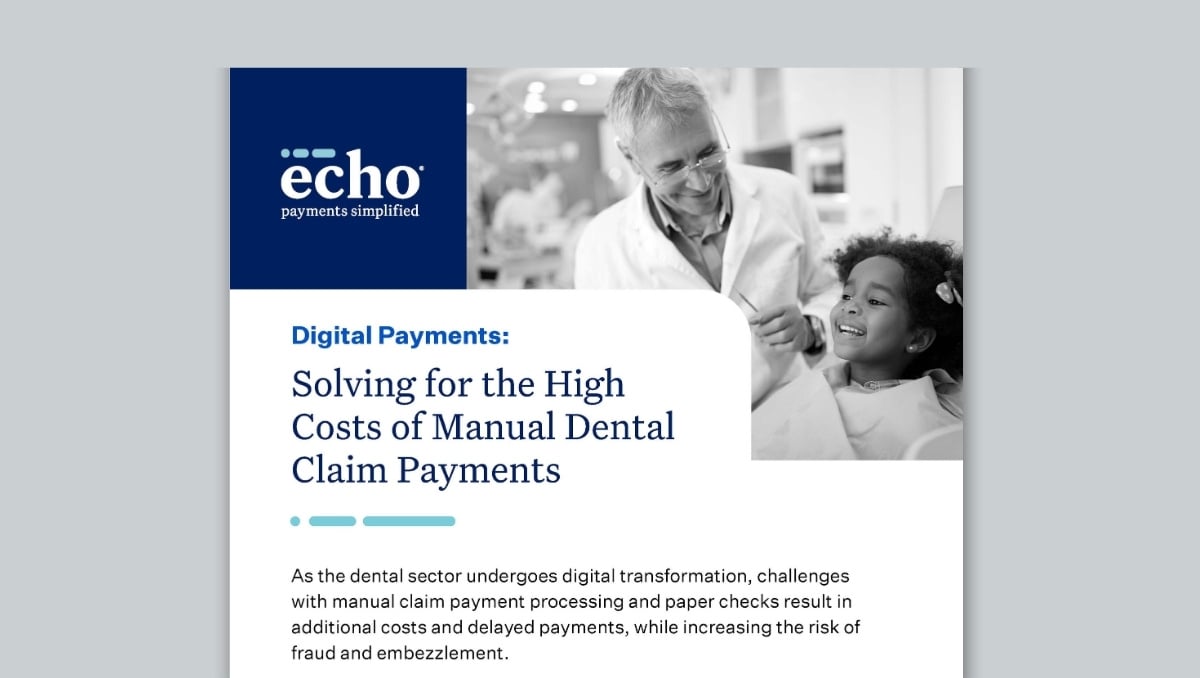 echo
payments simplified

Digital Payments:

Solving for the High Costs of Manual Dental Claim Payments

As the dental sector undergoes digital transformation, challenges with manual claim payment processing and paper checks result in additional costs and delayed payments, while increasing the risk of fraud and embezzlement.